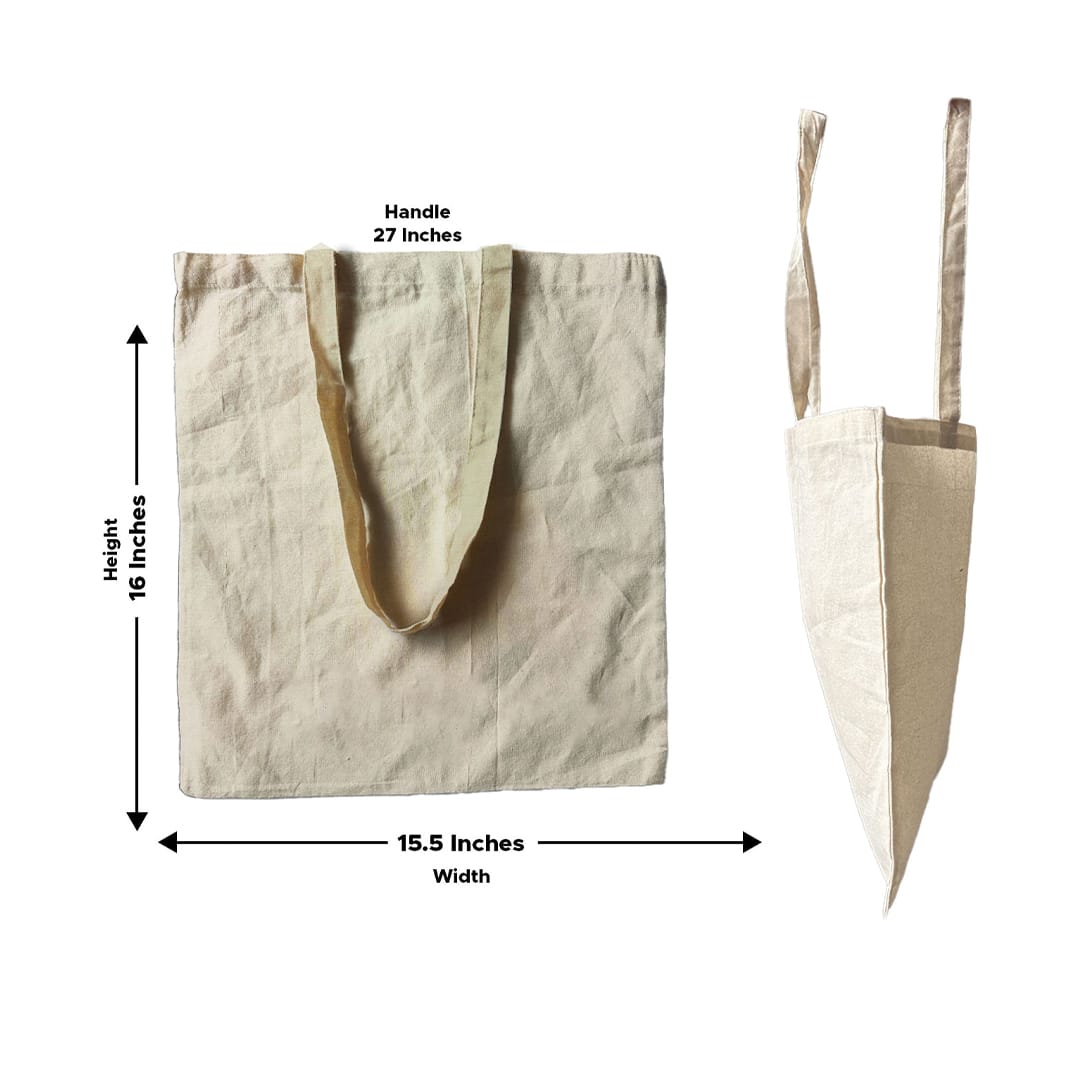 Handle
27 Inches

Height
16 Inches

15.5 Inches
Width